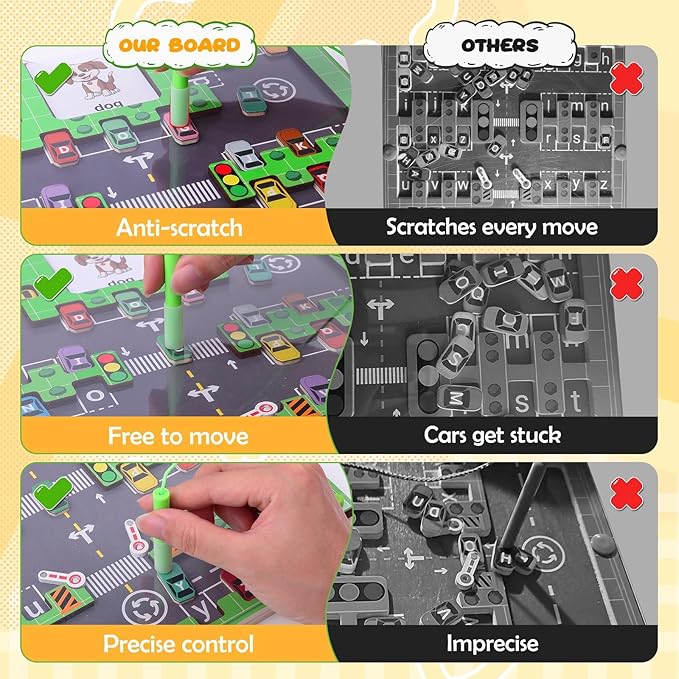 OUR BOARD

OTHERS

dog

Anti-scratch

Scratches every move

Free to move

Cars get stuck

Precise control

Imprecise