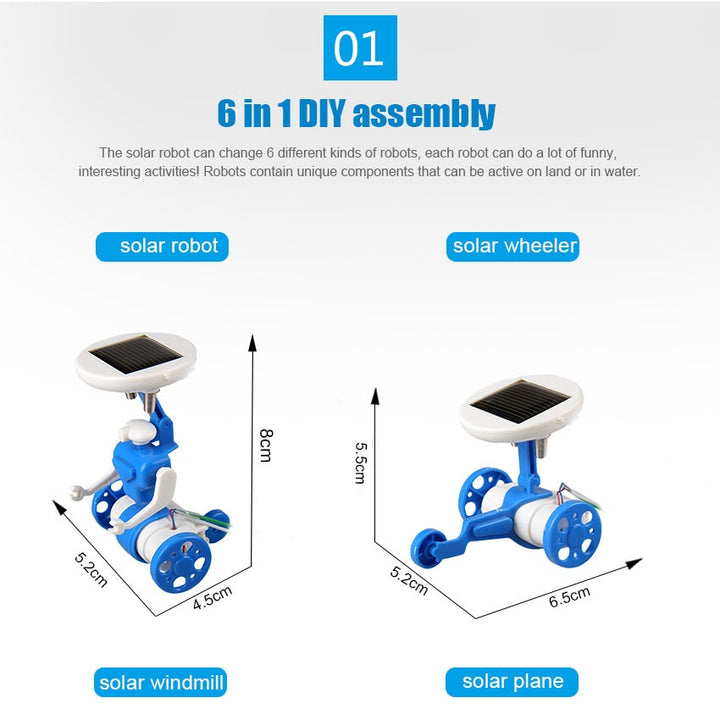 01

6 in 1 DIY assembly

The solar robot can change 6 different kinds of robots, each robot can do a lot of funny, interesting activities! Robots contain unique components that can be active on land or in water.

solar robot

solar wheeler

8cm

5.2cm

4.5cm

5.5cm

5.2cm

6.5cm

solar windmill

solar plane